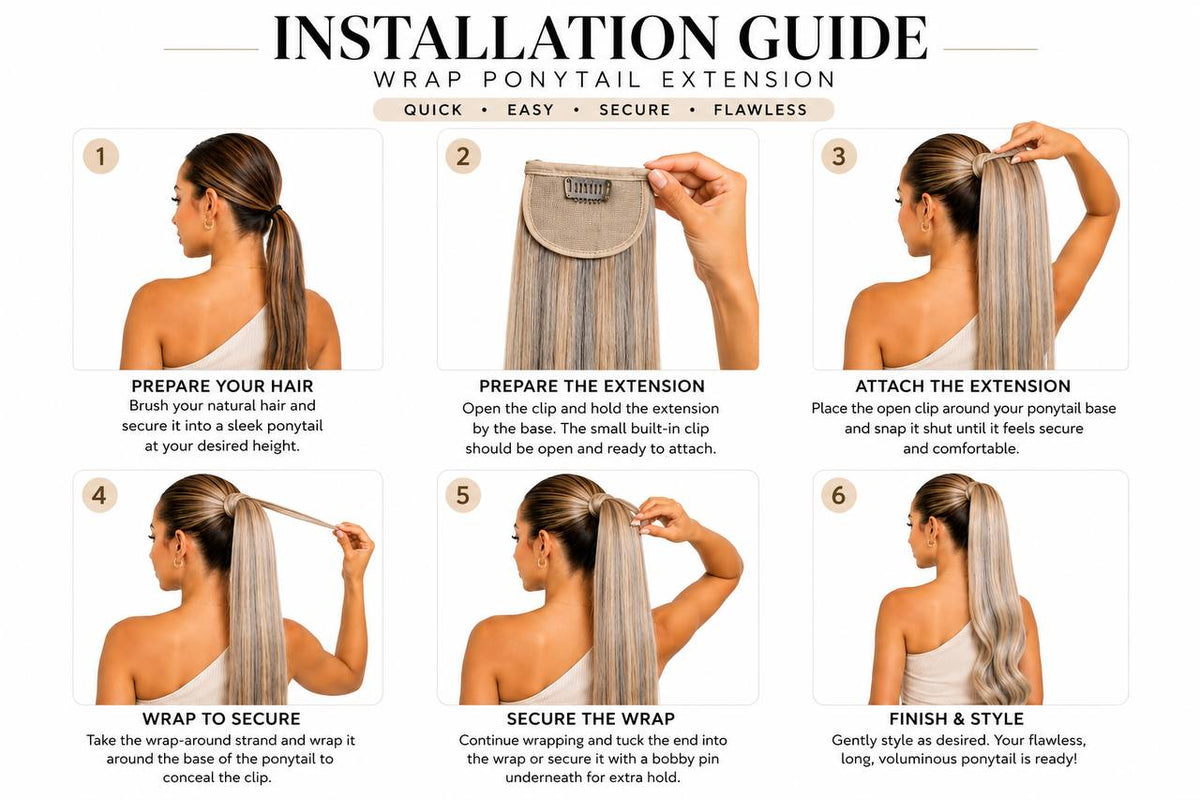 INSTALLATION GUIDE
WRAP PONYTAIL EXTENSION
QUICK • EASY • SECURE • FLAWLESS

1
PREPARE YOUR HAIR
Brush your natural hair and secure it into a sleek ponytail at your desired height.

2
PREPARE THE EXTENSION
Open the clip and hold the extension by the base. The small built-in clip should be open and ready to attach.

3
ATTACH THE EXTENSION
Place the open clip around your ponytail base and snap it shut until it feels secure and comfortable.

4
WRAP TO SECURE
Take the wrap-around strand and wrap it around the base of the ponytail to conceal the clip.

5
SECURE THE WRAP
Continue wrapping and tuck the end into the wrap or secure it with a bobby pin underneath for extra hold.

6
FINISH & STYLE
Gently style as desired. Your flawless, long, voluminous ponytail is ready!